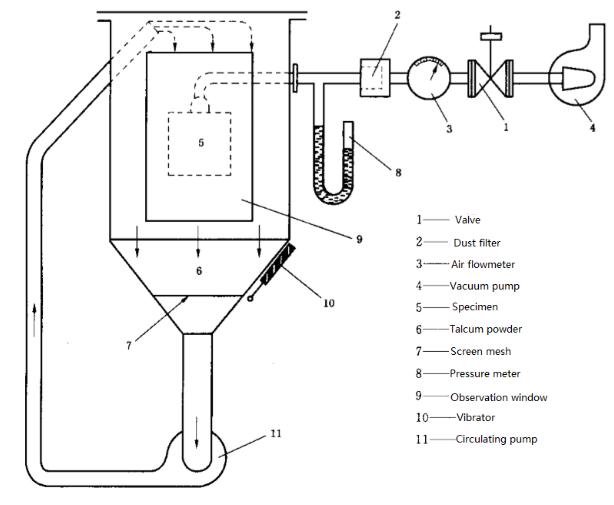 2
3
1
4
5
8
9
6
10
7
11

1——Valve
2——Dust filter
3——Air flowmeter
4——Vacuum pump
5——Specimen
6——Talcum powder
7——Screen mesh
8——Pressure meter
9——Observation window
10——Vibrator
11——Circulating pump